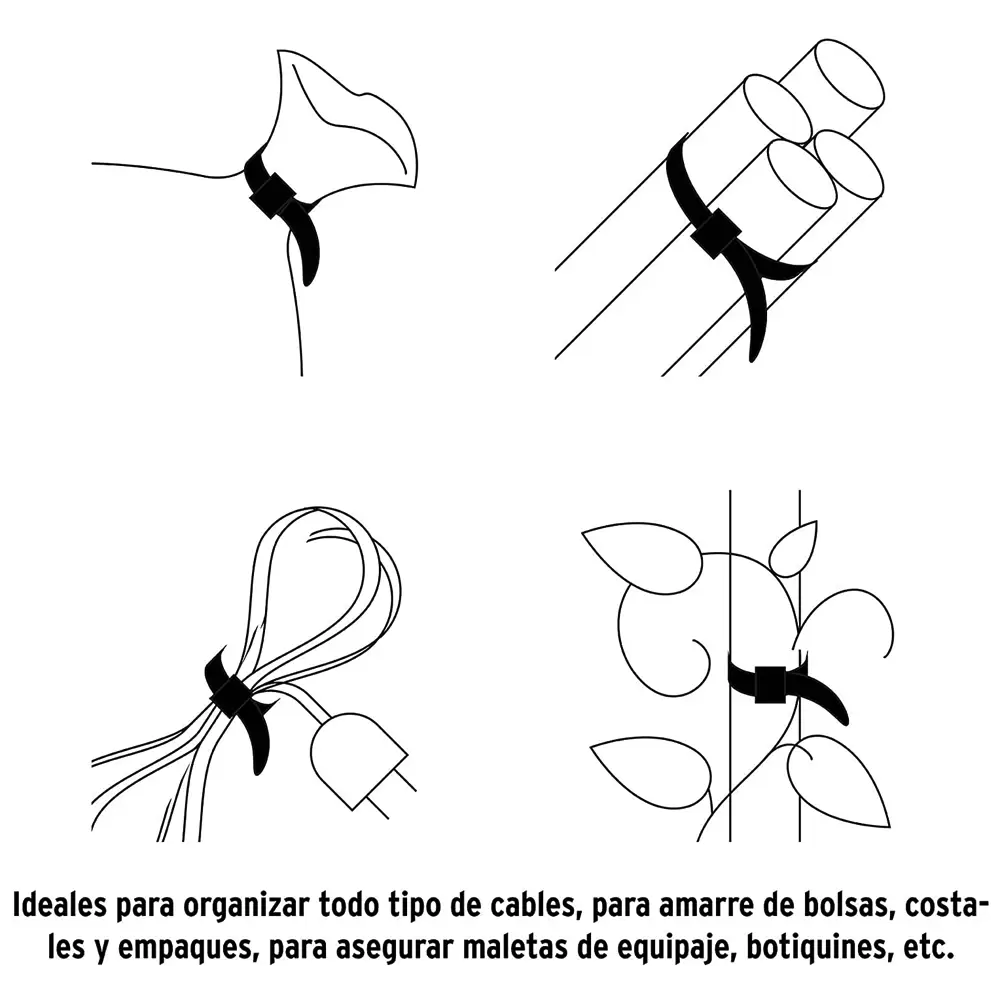 Ideales para organizar todo tipo de cables, para amarre de bolsas, costales y empaques, para asegurar maletas de equipaje, botiquines, etc.