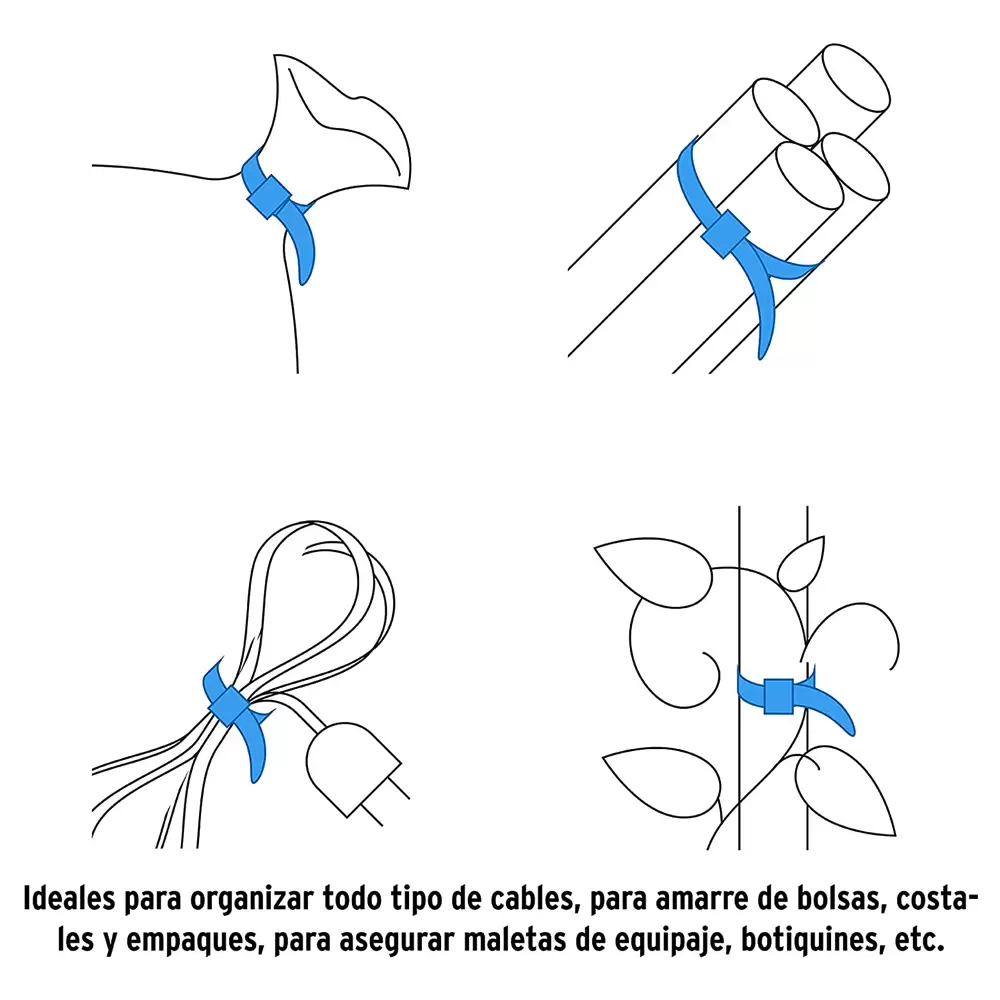 Ideales para organizar todo tipo de cables, para amarre de bolsas, costales y empaques, para asegurar maletas de equipaje, botiquines, etc.