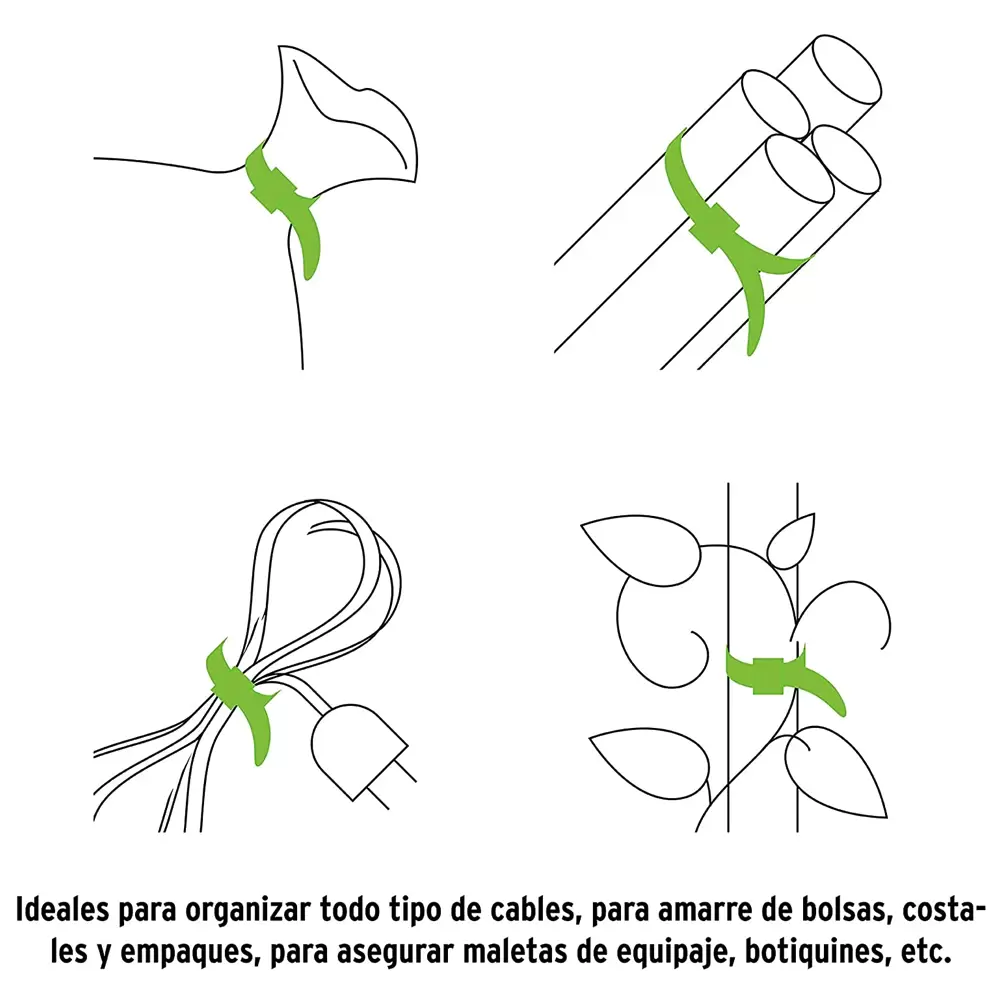 Ideales para organizar todo tipo de cables, para amarre de bolsas, costales y empaques, para asegurar maletas de equipaje, botiquines, etc.